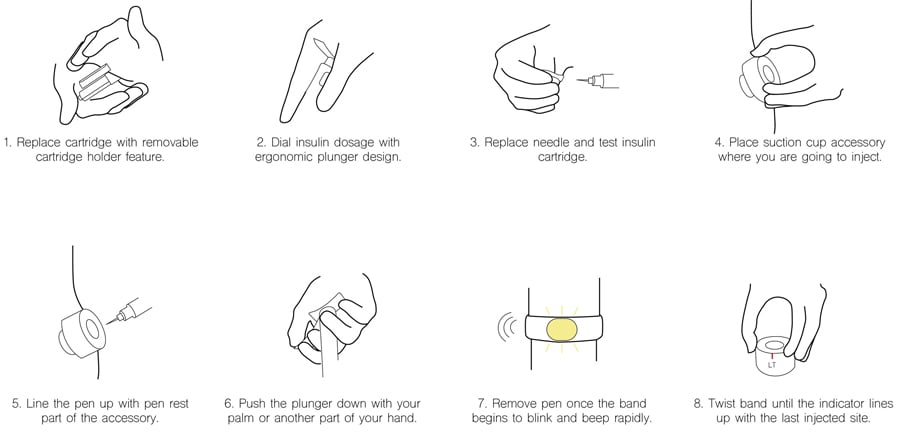 1. Replace cartridge with removable cartridge holder feature.

2. Dial insulin dosage with ergonomic plunger design.

3. Replace needle and test insulin cartridge.

4. Place suction cup accessory where you are going to inject.

5. Line the pen up with pen rest part of the accessory.

6. Push the plunger down with your palm or another part of your hand.

7. Remove pen once the band begins to blink and beep rapidly.

LT

8. Twist band until the indicator lines up with the last injected site.